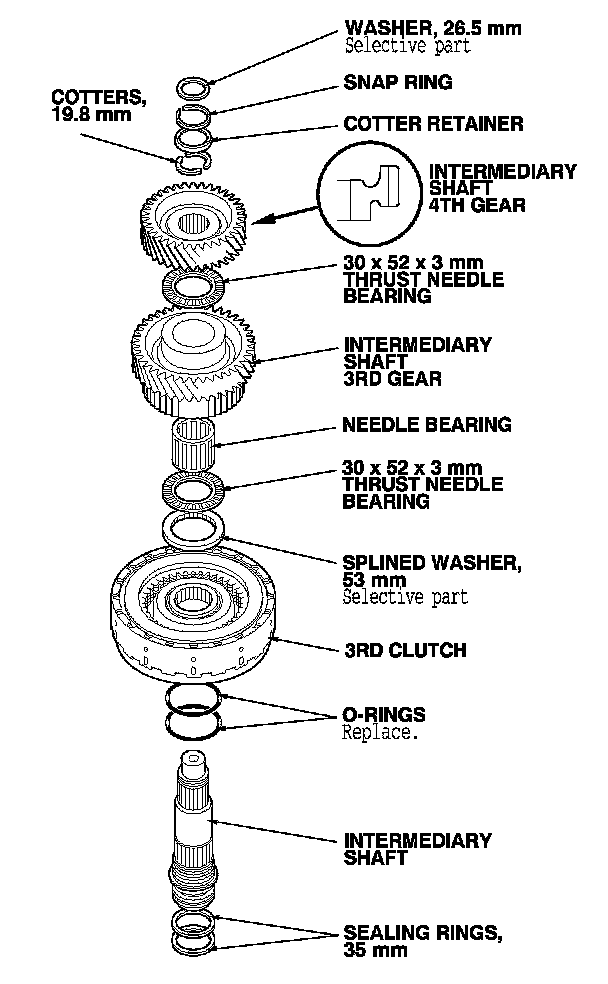 WASHER, 26.5 mm
Selective part

SNAP RING

COTTERS, 19.8 mm

COTTER RETAINER

INTERMEDIARY SHAFT 4TH GEAR

30 x 52 x 3 mm THRUST NEEDLE BEARING

INTERMEDIARY SHAFT 3RD GEAR

NEEDLE BEARING

30 x 52 x 3 mm THRUST NEEDLE BEARING

SPLINED WASHER, 53 mm
Selective part

3RD CLUTCH

O-RINGS
Replace.

INTERMEDIARY SHAFT

SEALING RINGS, 35 mm