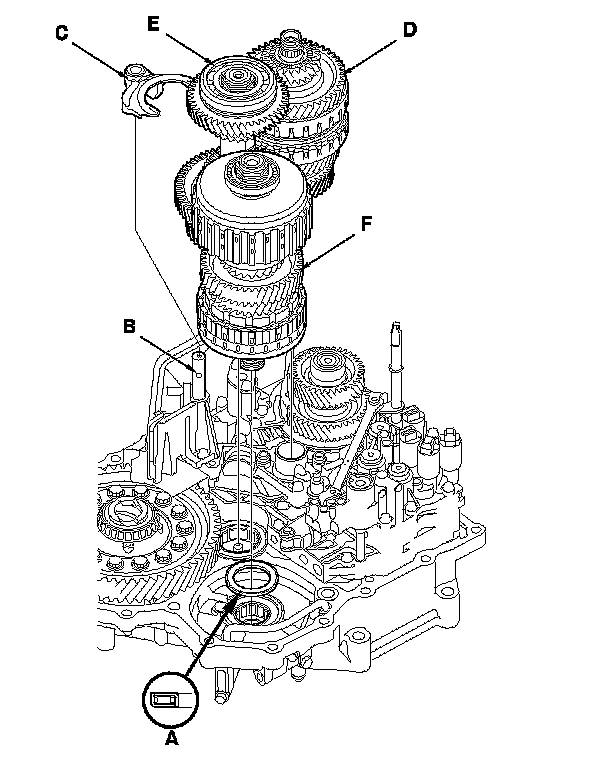 C
E
D
F
B
A