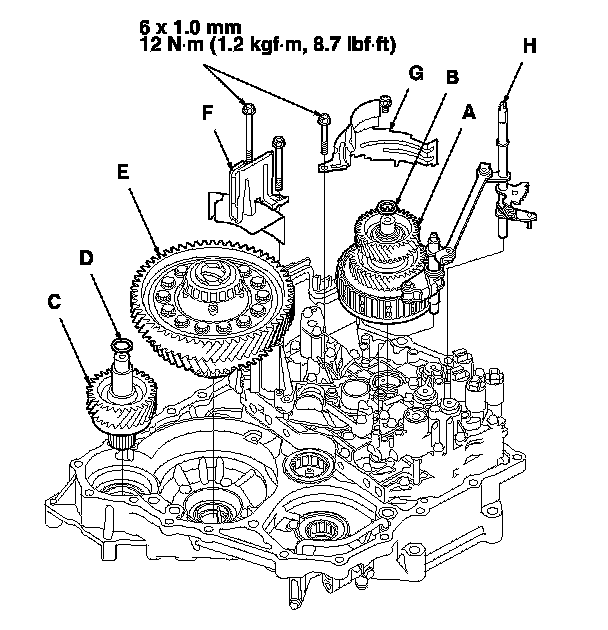 6 x 1.0 mm
12 N·m (1.2 kgf·m, 8.7 lbf·ft)

H
G
B
A
F
E
D
C