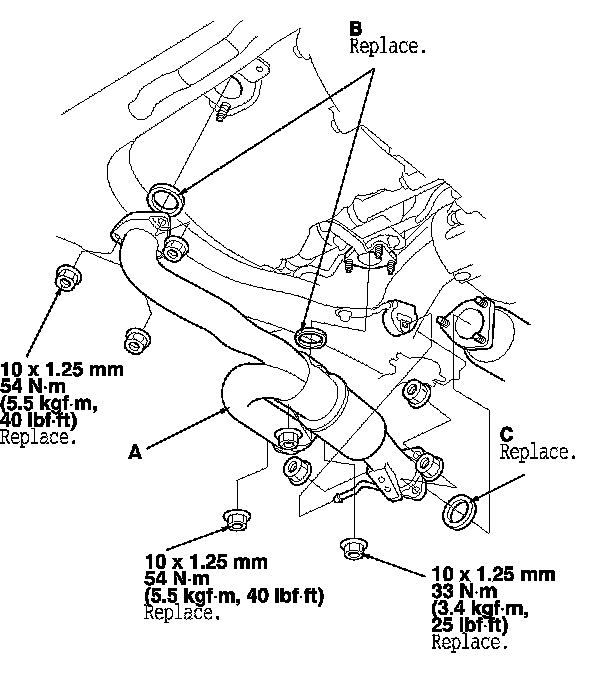 B
Replace.

10 x 1.25 mm
54 N·m
(5.5 kgf·m,
40 lbf·ft)
Replace.

A

C
Replace.

10 x 1.25 mm
54 N·m
(5.5 kgf·m, 40 lbf·ft)
Replace.

10 x 1.25 mm
33 N·m
(3.4 kgf·m,
25 lbf·ft)
Replace.