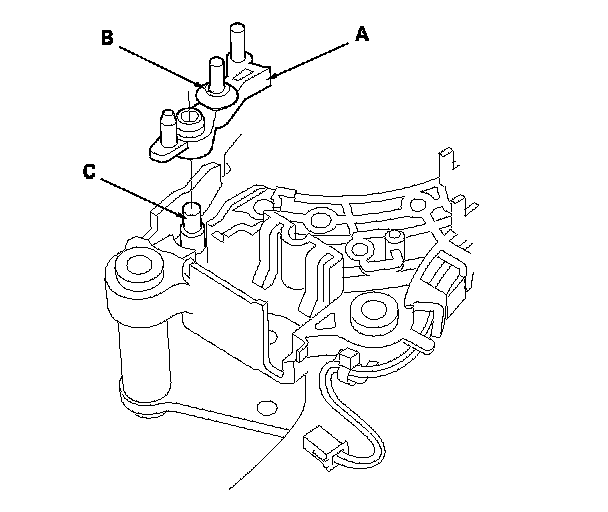 B
A
C