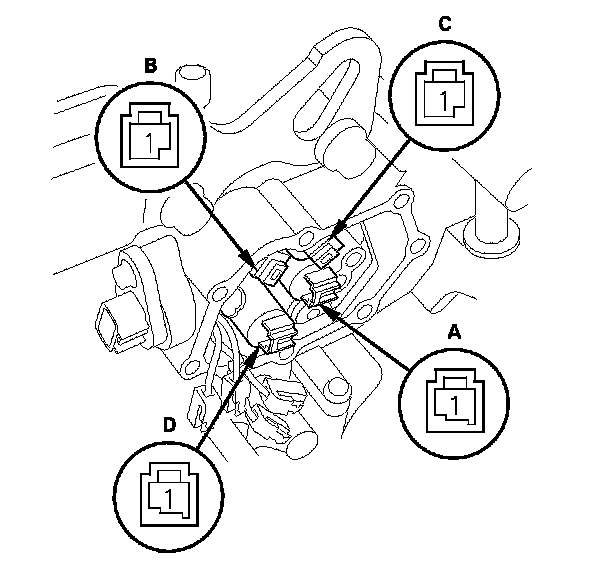 B

1

C

1

A

1

D

1