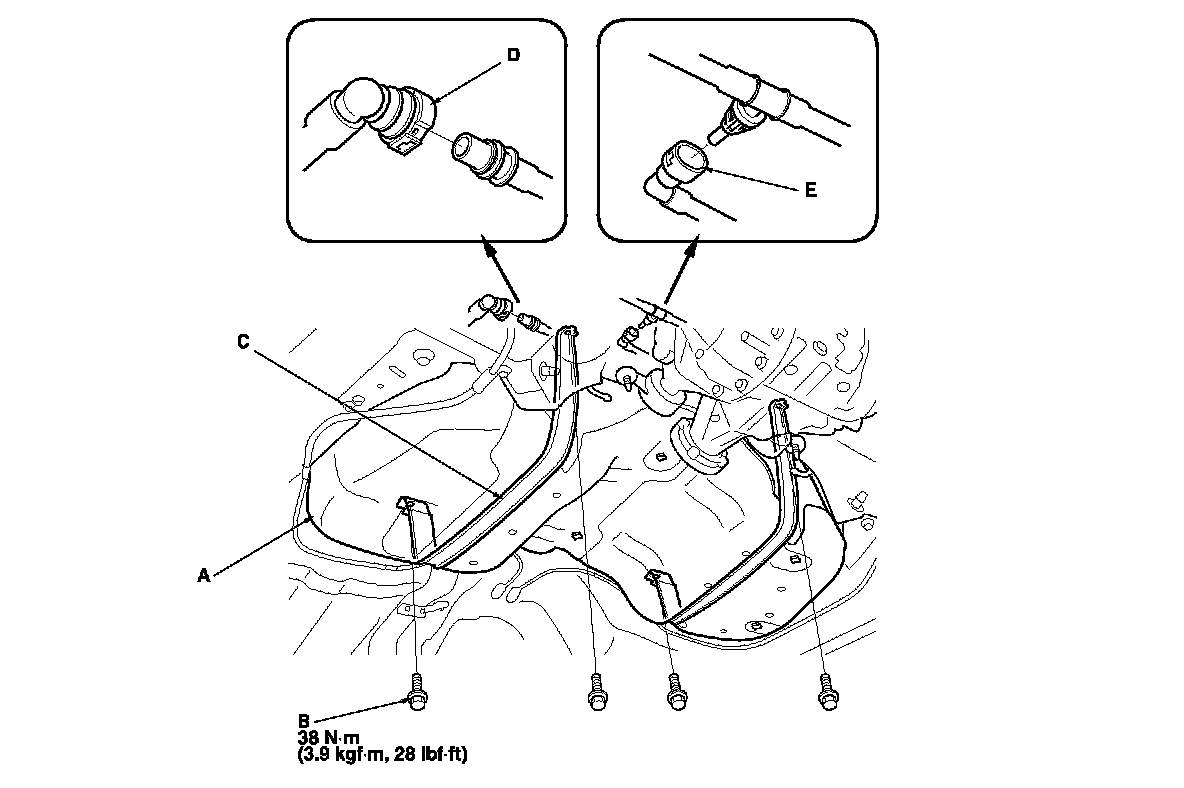 D

E

C

A

B
38 N·m
(3.9 kgf·m, 28 lbf·ft)