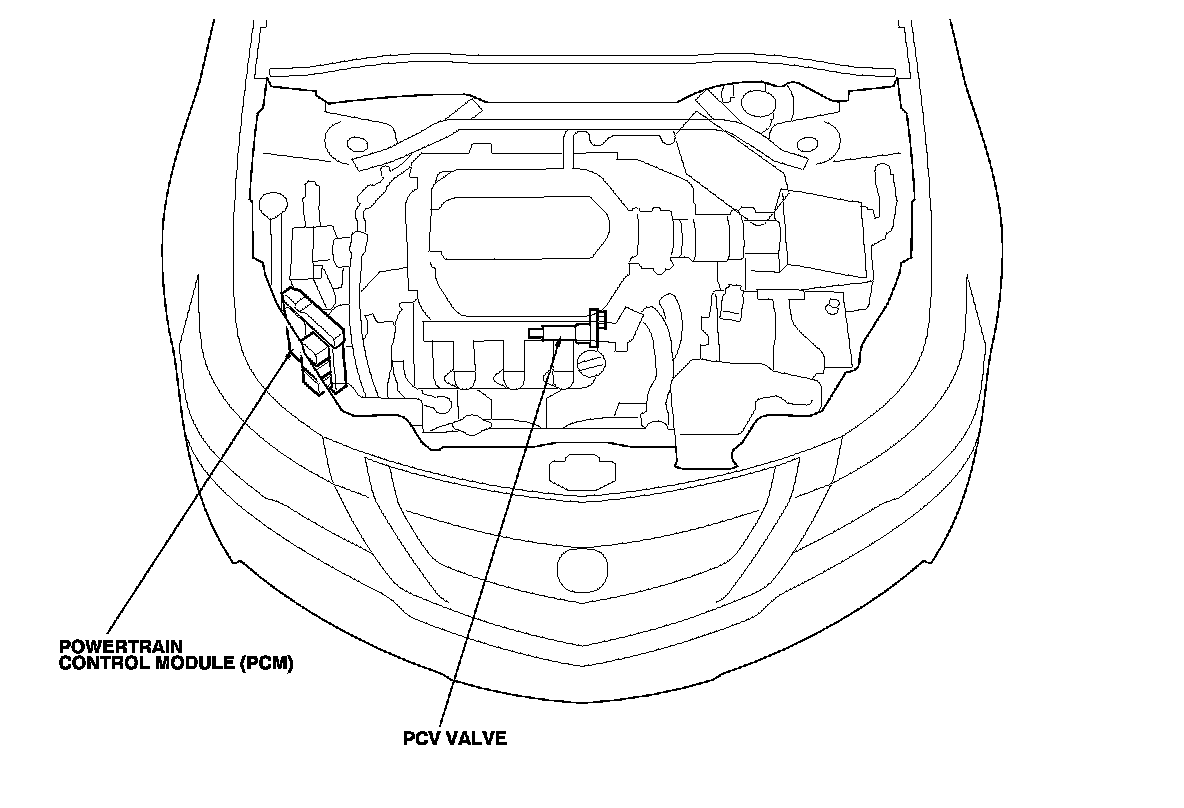 POWERTRAIN
CONTROL MODULE (PCM)

PCV VALVE