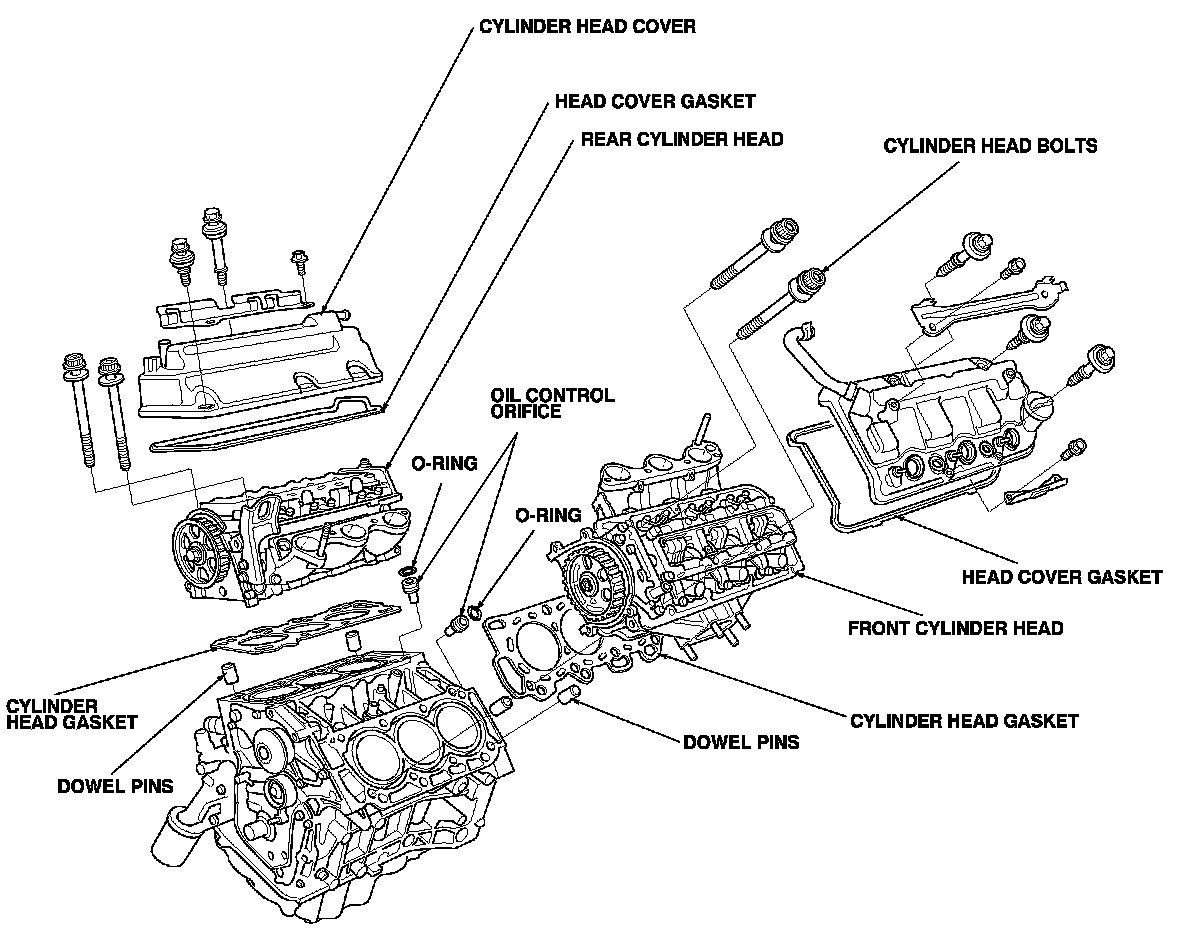 CYLINDER HEAD COVER

HEAD COVER GASKET

REAR CYLINDER HEAD

CYLINDER HEAD BOLTS

OIL CONTROL ORIFICE

O-RING

O-RING

HEAD COVER GASKET

FRONT CYLINDER HEAD

CYLINDER HEAD GASKET

CYLINDER HEAD GASKET

DOWEL PINS

DOWEL PINS