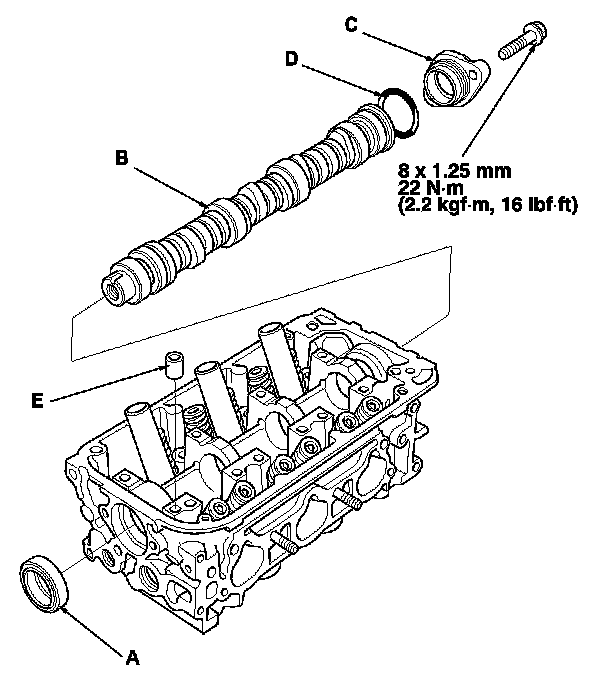 C

D

B

8 x 1.25 mm
22 N·m
(2.2 kgf·m, 16 lbf·ft)

E

A