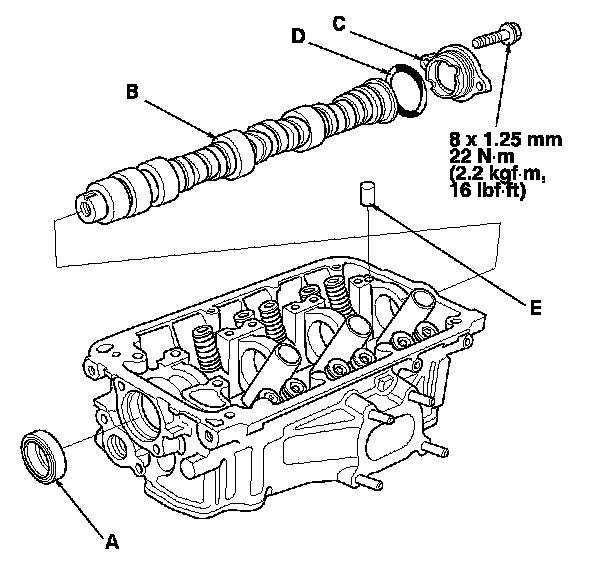 C
D
B
8 x 1.25 mm
22 N·m
(2.2 kgf·m,
16 lbf·ft)
E
A