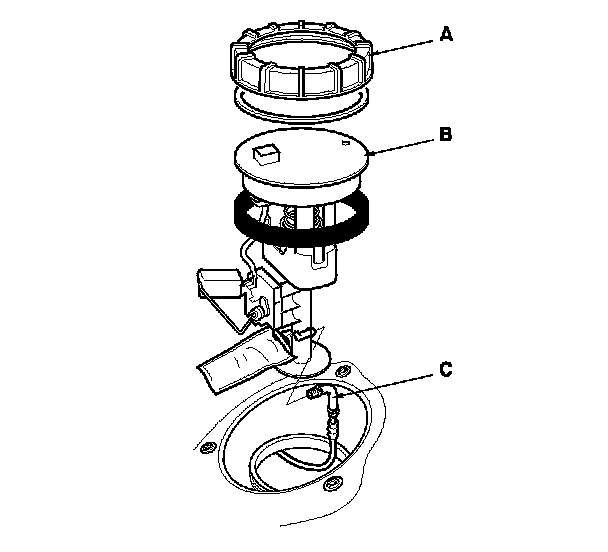 A
B
C