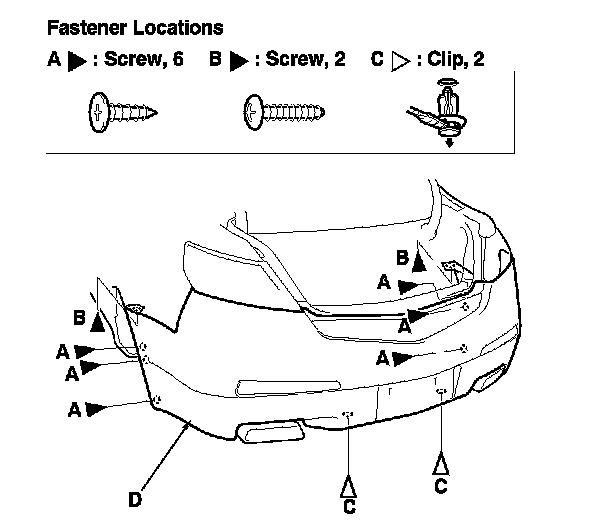 Fastener Locations

A ▶ : Screw, 6 B ▶ : Screw, 2 C ▷ : Clip, 2

B
A
A
B
A
A
A
A
D
C
C