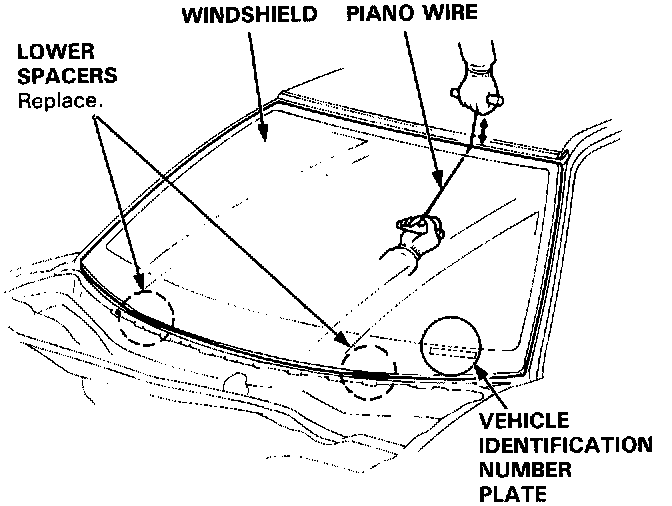 WINDSHIELD

PIANO WIRE

LOWER SPACERS
Replace.

VEHICLE IDENTIFICATION NUMBER PLATE