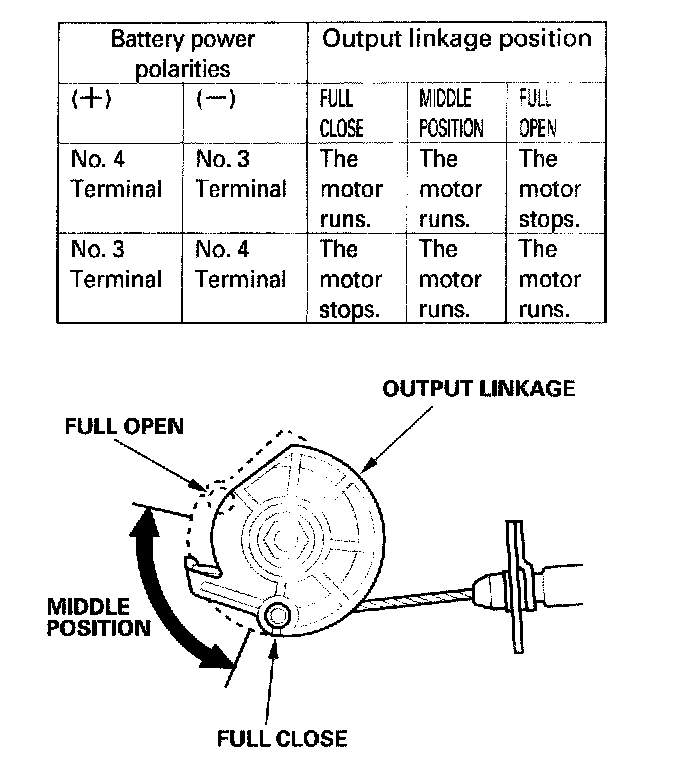 | Battery power polarities | | Output linkage position | | |
|---|---|---|---|---|
| (+) | (−) | FULL CLOSE | MIDDLE POSITION | FULL OPEN |
| No. 4 Terminal | No. 3 Terminal | The motor runs. | The motor runs. | The motor stops. |
| No. 3 Terminal | No. 4 Terminal | The motor stops. | The motor runs. | The motor runs. |

OUTPUT LINKAGE

FULL OPEN

MIDDLE POSITION

FULL CLOSE