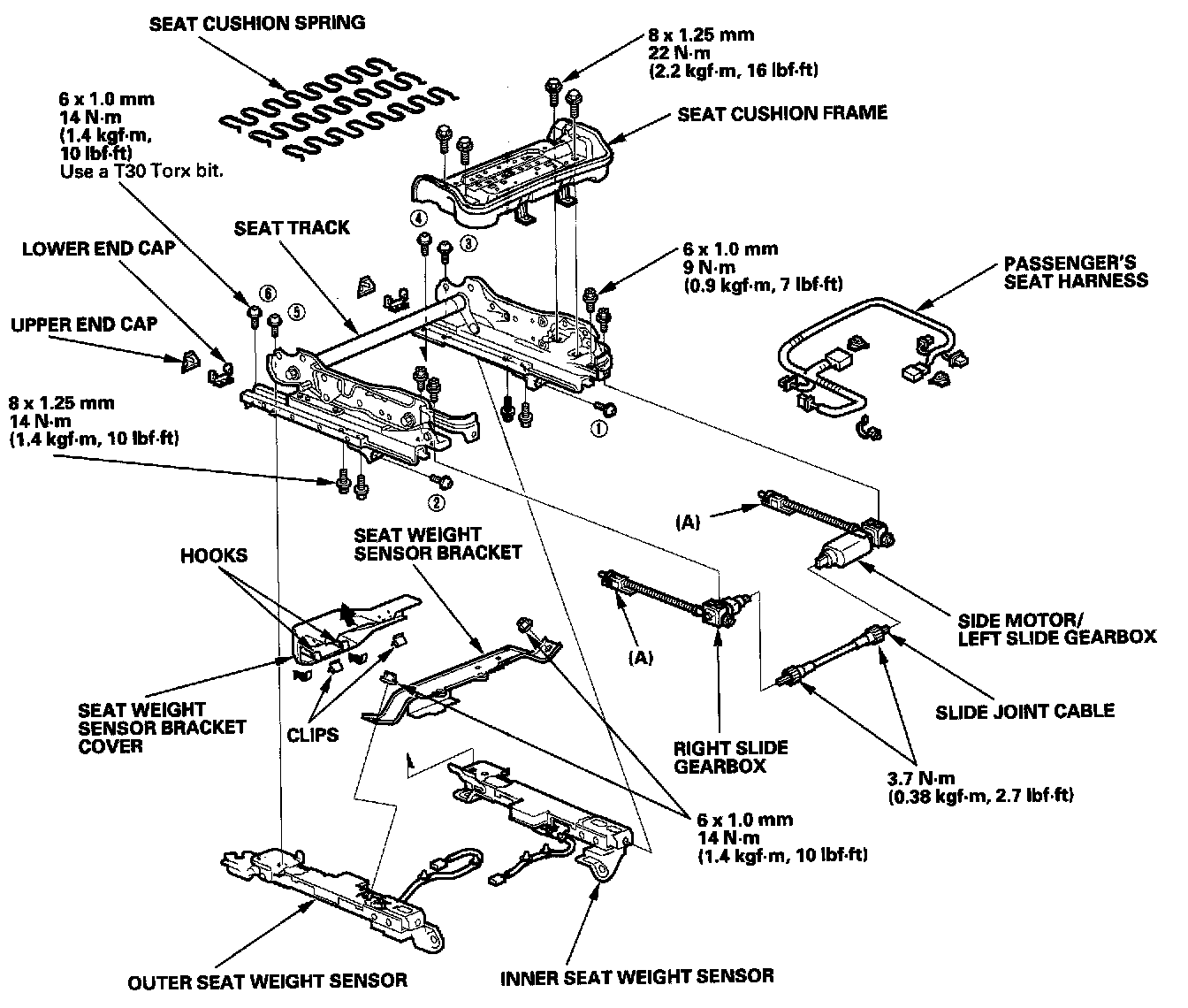 SEAT CUSHION SPRING

8 x 1.25 mm
22 N·m
(2.2 kgf·m, 16 lbf·ft)

6 x 1.0 mm
14 N·m
(1.4 kgf·m,
10 lbf·ft)
Use a T30 Torx bit.

SEAT CUSHION FRAME

SEAT TRACK

④

③

LOWER END CAP

6 x 1.0 mm
9 N·m
(0.9 kgf·m, 7 lbf·ft)

PASSENGER'S
SEAT HARNESS

⑥

⑤

UPPER END CAP

8 x 1.25 mm
14 N·m
(1.4 kgf·m, 10 lbf·ft)

①

②

(A)

SEAT WEIGHT
SENSOR BRACKET

HOOKS

(A)

SIDE MOTOR/
LEFT SLIDE GEARBOX

SEAT WEIGHT
SENSOR BRACKET
COVER

CLIPS

SLIDE JOINT CABLE

RIGHT SLIDE
GEARBOX

3.7 N·m
(0.38 kgf·m, 2.7 lbf·ft)

6 x 1.0 mm
14 N·m
(1.4 kgf·m, 10 lbf·ft)

OUTER SEAT WEIGHT SENSOR

INNER SEAT WEIGHT SENSOR