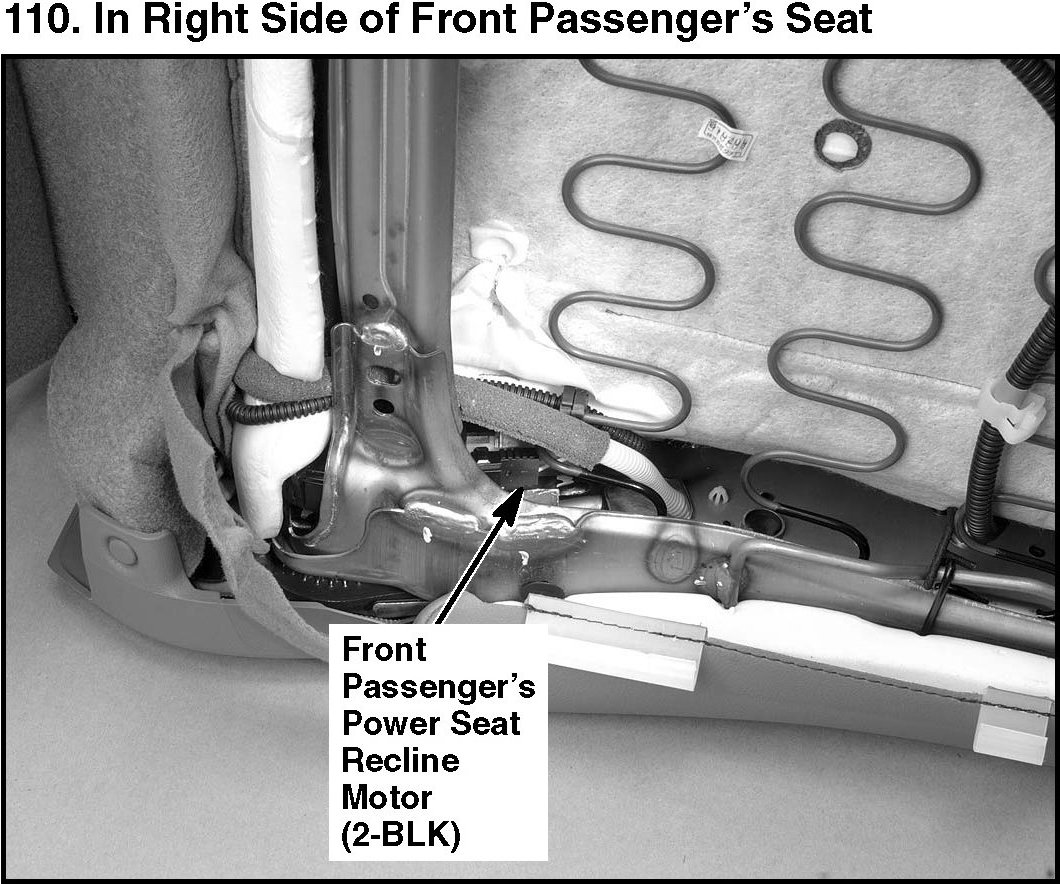 110. In Right Side of Front Passenger's Seat

Front Passenger's Power Seat Recline Motor (2-BLK)