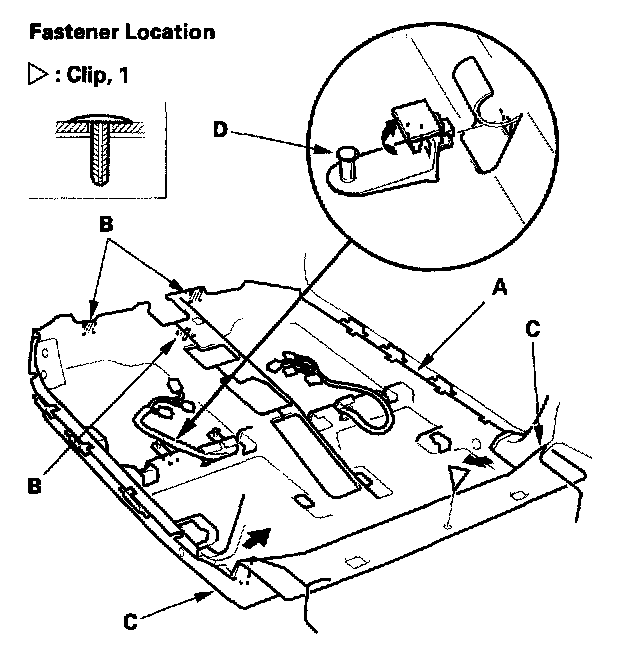 Fastener Location

▷ : Clip, 1

D

B

A

C

B

C