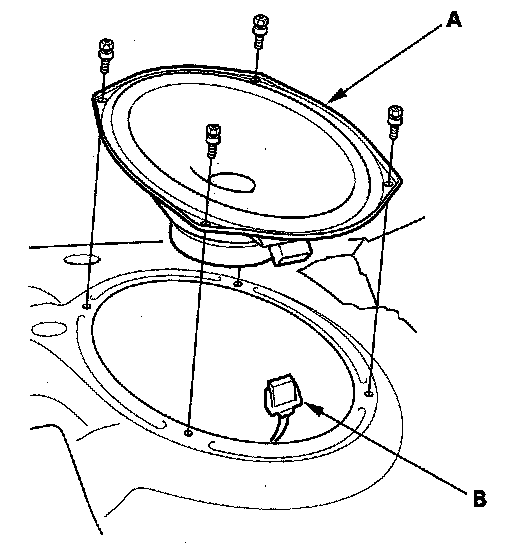 A

B