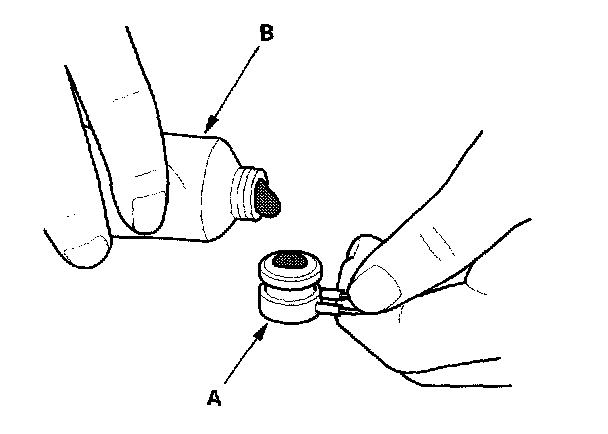 B

A