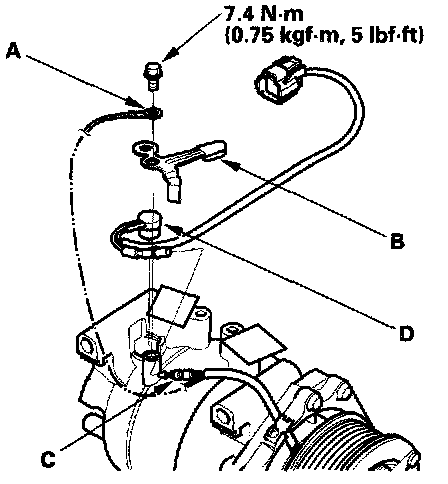 7.4 N·m
(0.75 kgf·m, 5 lbf·ft)

A

B

D

C