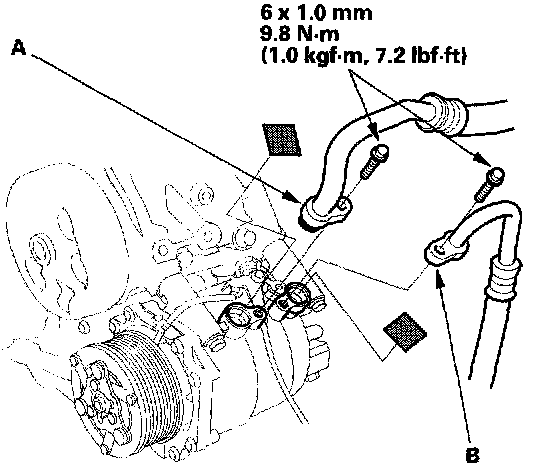 6 x 1.0 mm
9.8 N·m
(1.0 kgf·m, 7.2 lbf·ft)

A

B