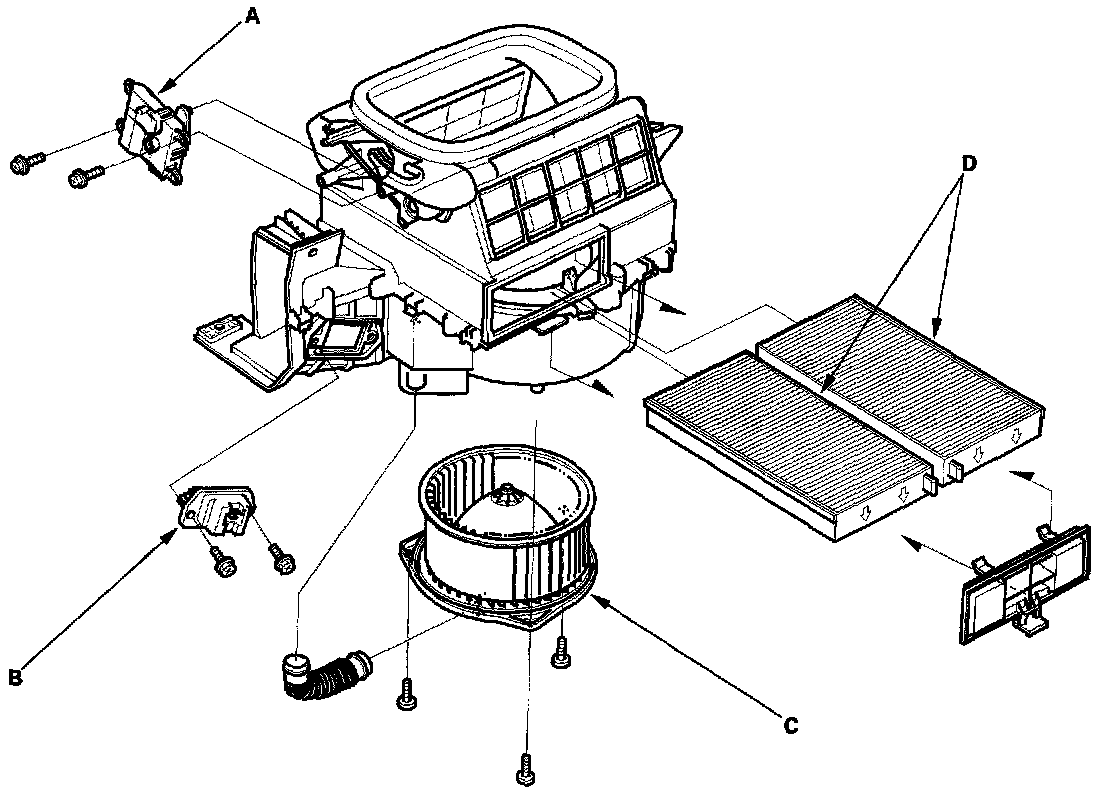 A
D
B
C