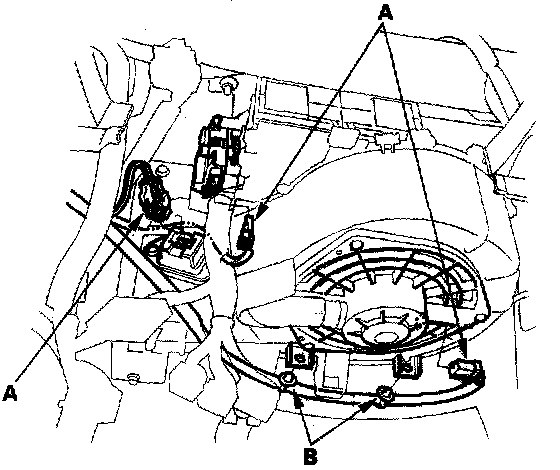 A
A
B