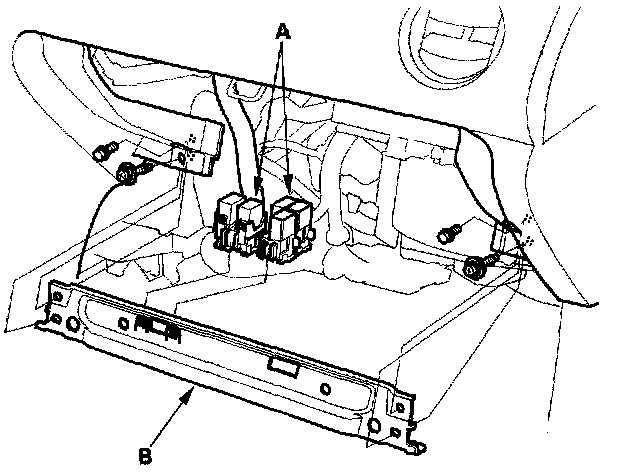 A

B