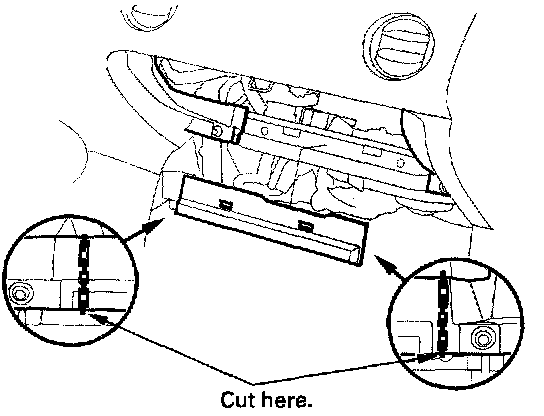 Cut here.