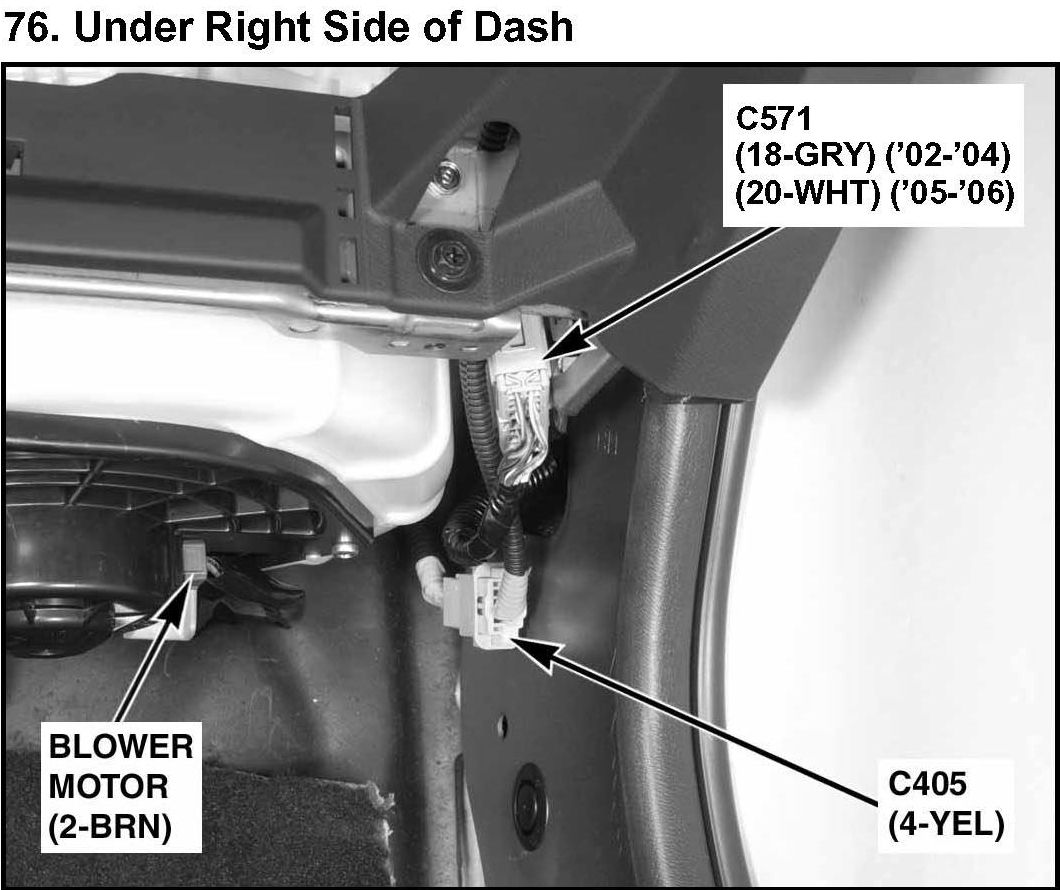 76. Under Right Side of Dash

C571
(18-GRY) ('02-'04)
(20-WHT) ('05-'06)

BLOWER
MOTOR
(2-BRN)

C405
(4-YEL)