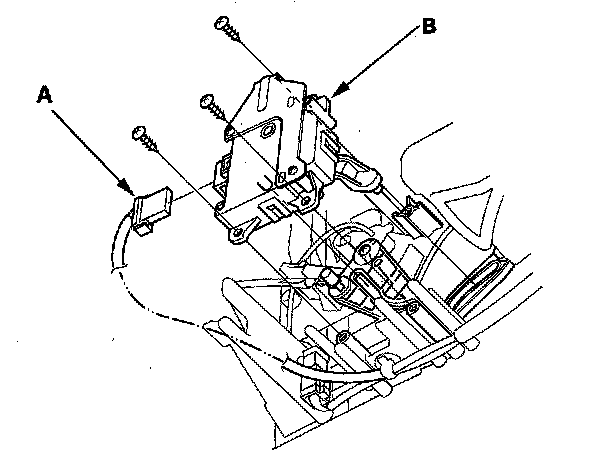 B

A