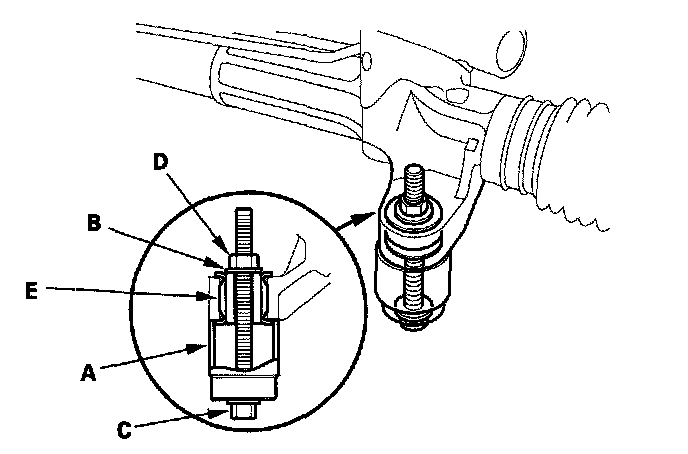 D
B
E
A
C