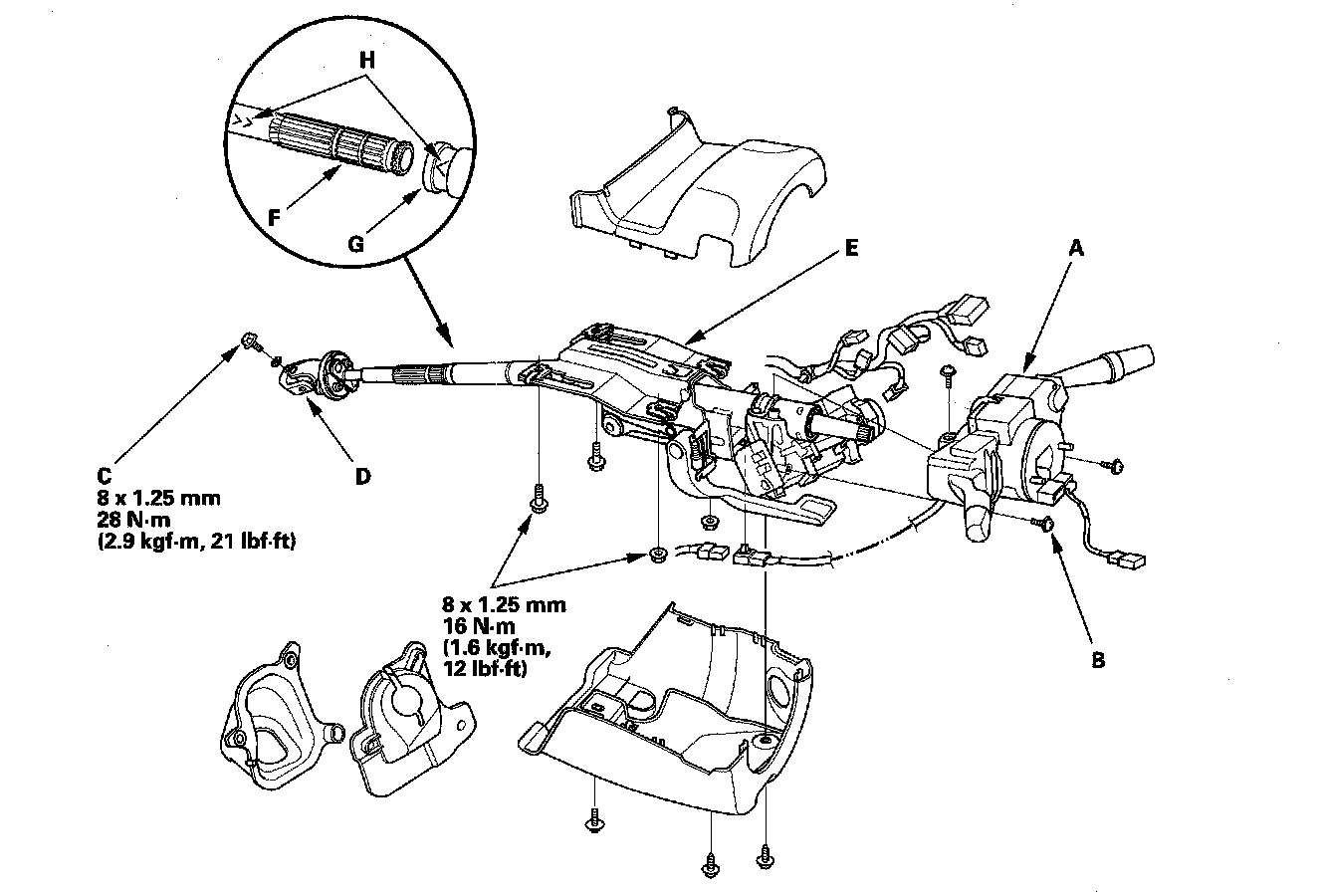 H

F

G

E

A

C
8 x 1.25 mm
28 N·m
(2.9 kgf·m, 21 lbf·ft)

D

8 x 1.25 mm
16 N·m
(1.6 kgf·m,
12 lbf·ft)

B