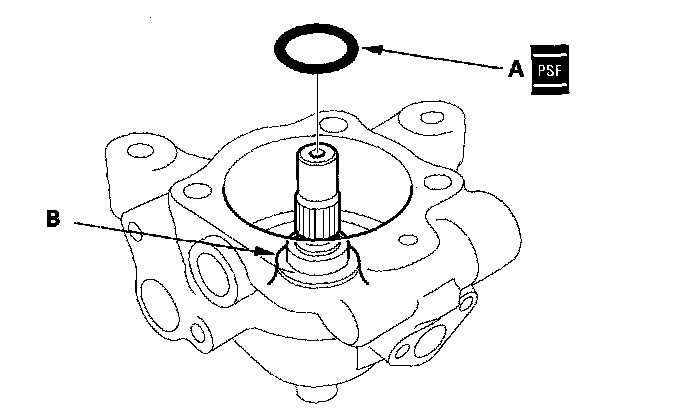 A PSF

B