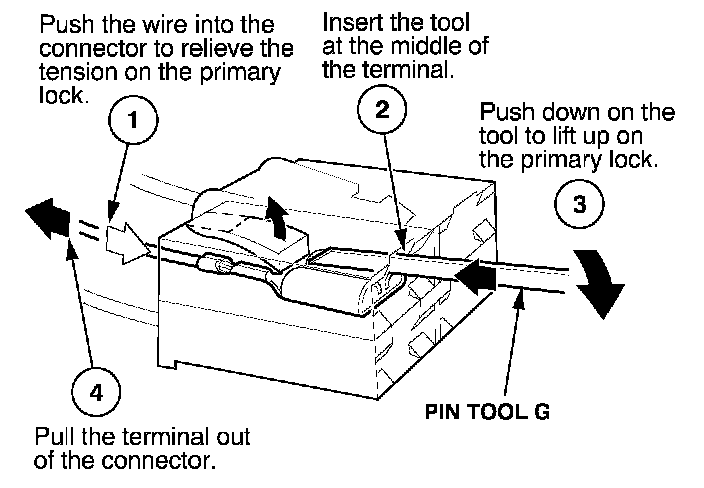 Push the wire into the connector to relieve the tension on the primary lock.

1

Insert the tool at the middle of the terminal.

2

Push down on the tool to lift up on the primary lock.

3

4

Pull the terminal out of the connector.

PIN TOOL G