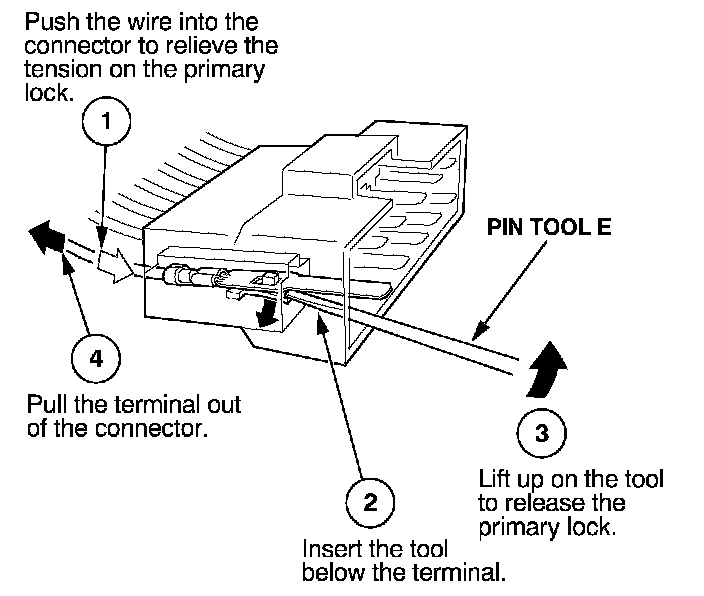 Push the wire into the connector to relieve the tension on the primary lock.

1

PIN TOOL E

4

Pull the terminal out of the connector.

3

Lift up on the tool to release the primary lock.

2

Insert the tool below the terminal.