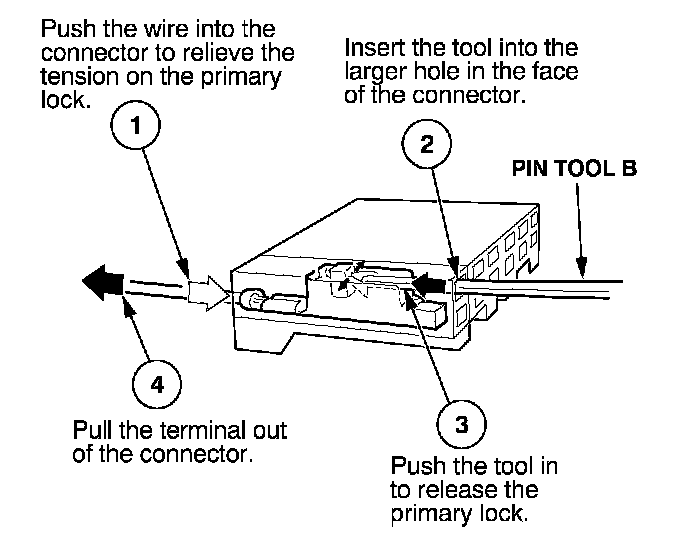 Push the wire into the connector to relieve the tension on the primary lock.

1

Insert the tool into the larger hole in the face of the connector.

2

PIN TOOL B

4

Pull the terminal out of the connector.

3

Push the tool in to release the primary lock.