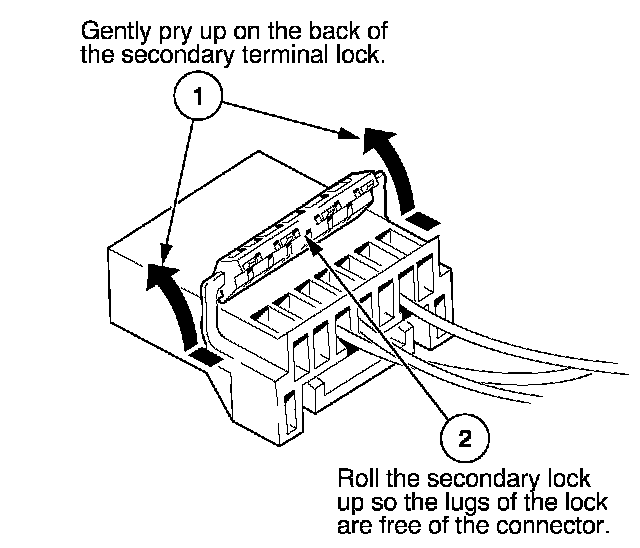 Gently pry up on the back of the secondary terminal lock.

1

2

Roll the secondary lock up so the lugs of the lock are free of the connector.