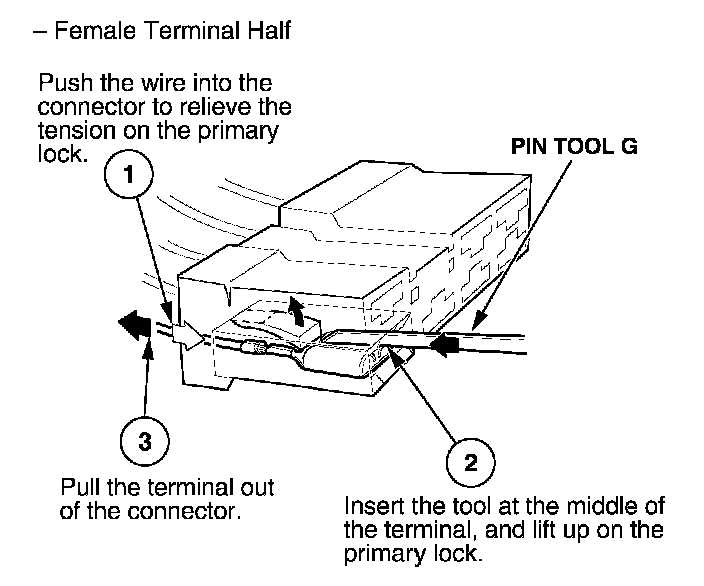 – Female Terminal Half

Push the wire into the connector to relieve the tension on the primary lock.

1

PIN TOOL G

3

Pull the terminal out of the connector.

2

Insert the tool at the middle of the terminal, and lift up on the primary lock.