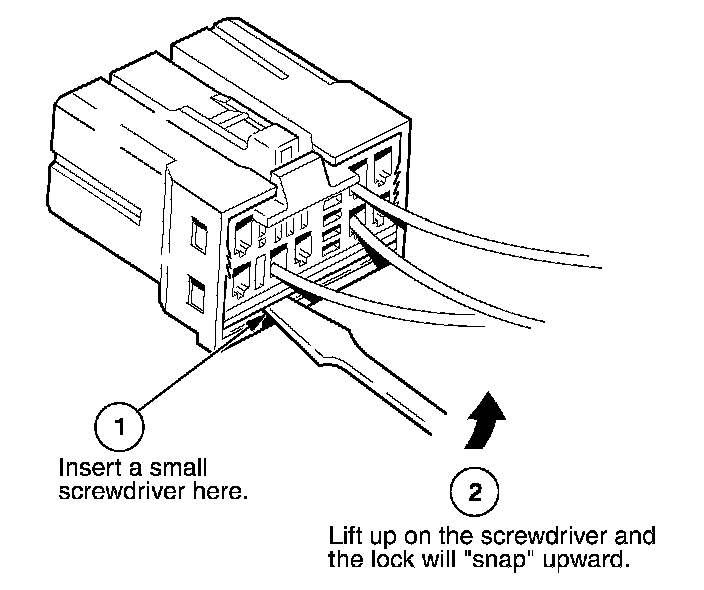 1

Insert a small screwdriver here.

2

Lift up on the screwdriver and the lock will "snap" upward.