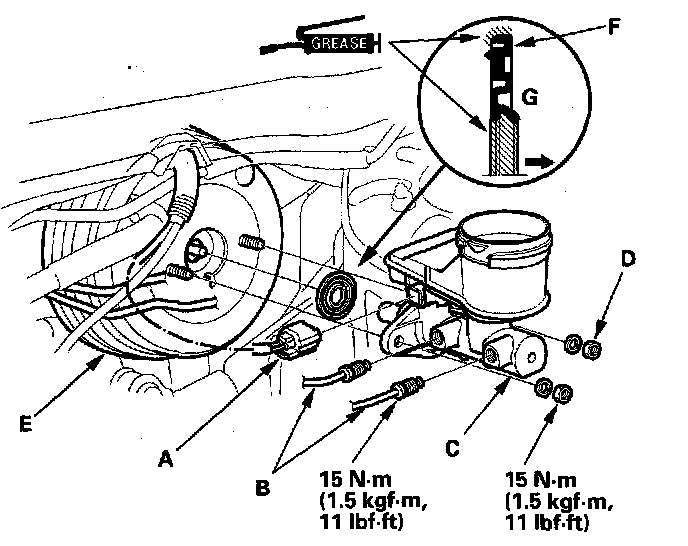 GREASE

F

G

D

E

A

B

C

15 N·m
(1.5 kgf·m,
11 lbf·ft)

15 N·m
(1.5 kgf·m,
11 lbf·ft)