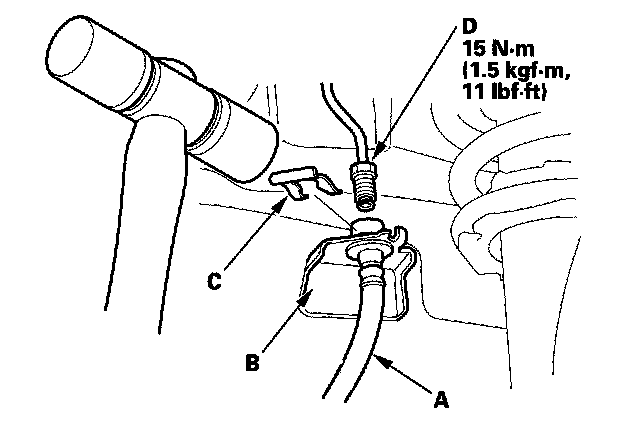 D
15 N·m
(1.5 kgf·m,
11 lbf·ft)

C

B

A