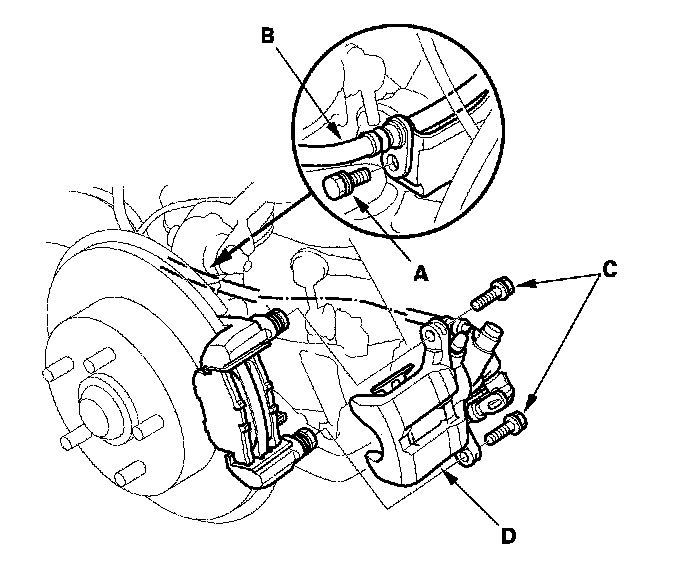 B

A

C

D