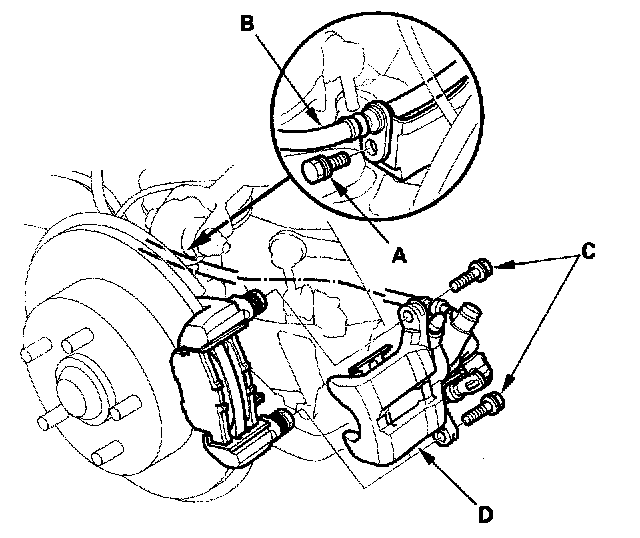 B
A
C
D