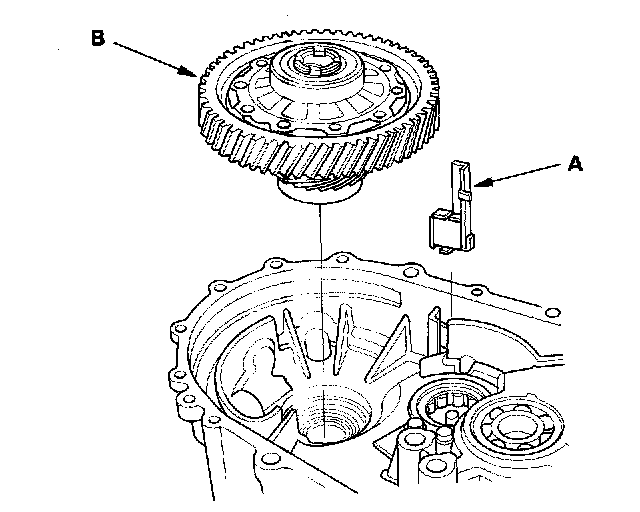 B

A