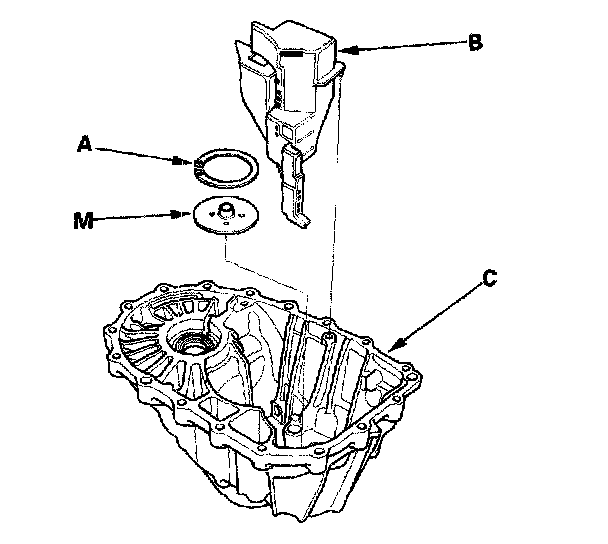 B

A

M

C