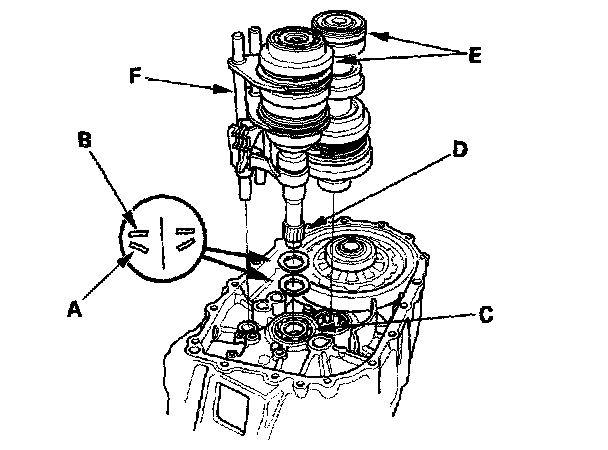 E
F
B
D
A
C