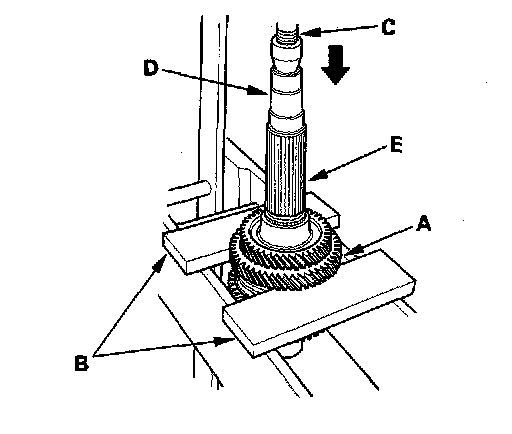 C
D
E
A
B