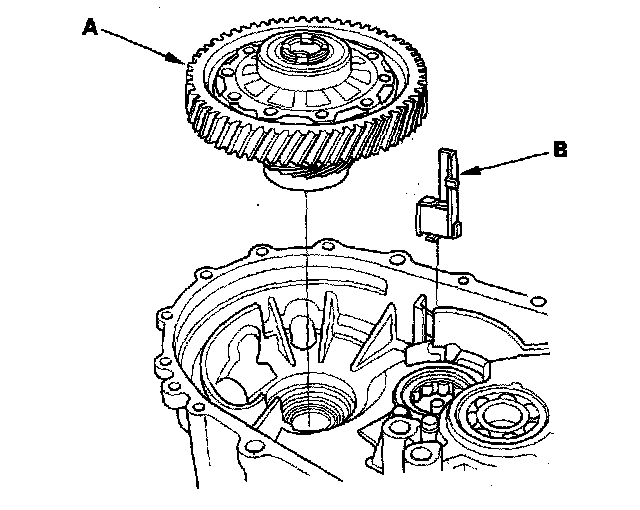 A

B