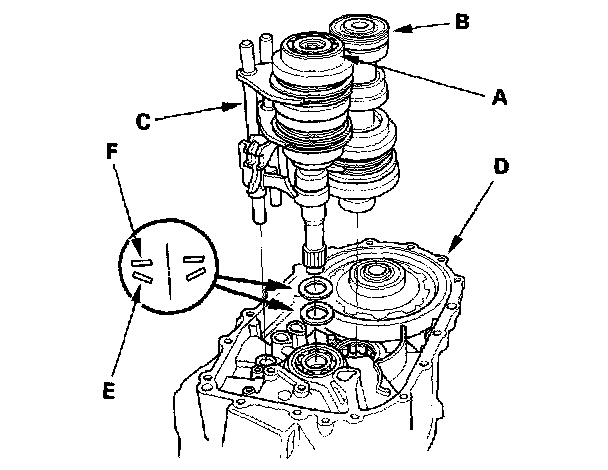 B
A
C
F
D
E