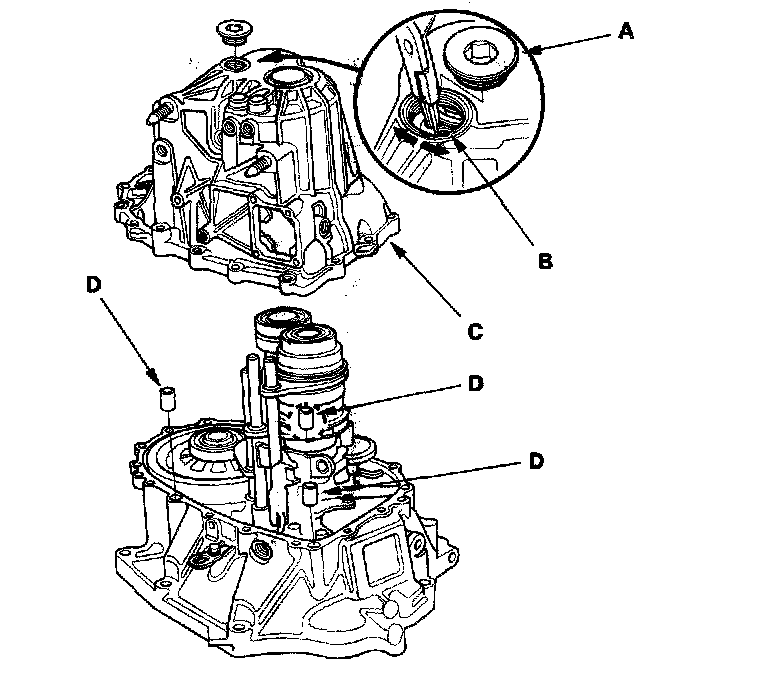 A

B

C

D

D

D