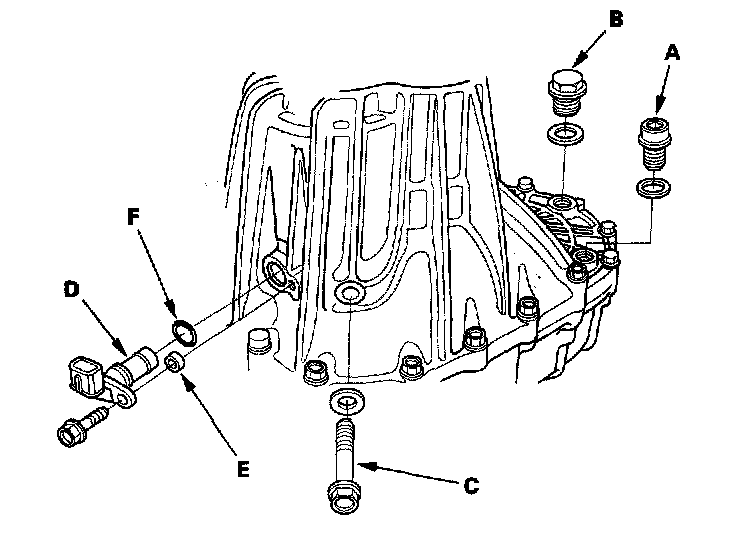 B
A
F
D
E
C