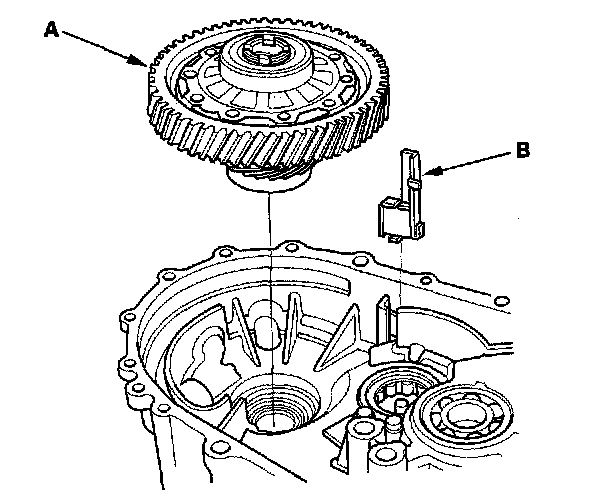 A

B